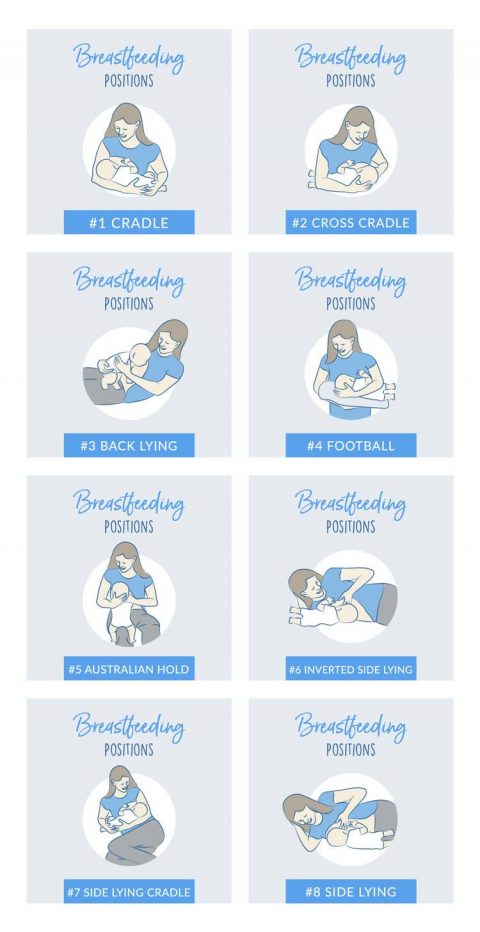 Breastfeeding
POSITIONS
#1 CRADLE

Breastfeeding
POSITIONS
#2 CROSS CRADLE

Breastfeeding
POSITIONS
#3 BACK LYING

Breastfeeding
POSITIONS
#4 FOOTBALL

Breastfeeding
POSITIONS
#5 AUSTRALIAN HOLD

Breastfeeding
POSITIONS
#6 INVERTED SIDE LYING

Breastfeeding
POSITIONS
#7 SIDE LYING CRADLE

Breastfeeding
POSITIONS
#8 SIDE LYING